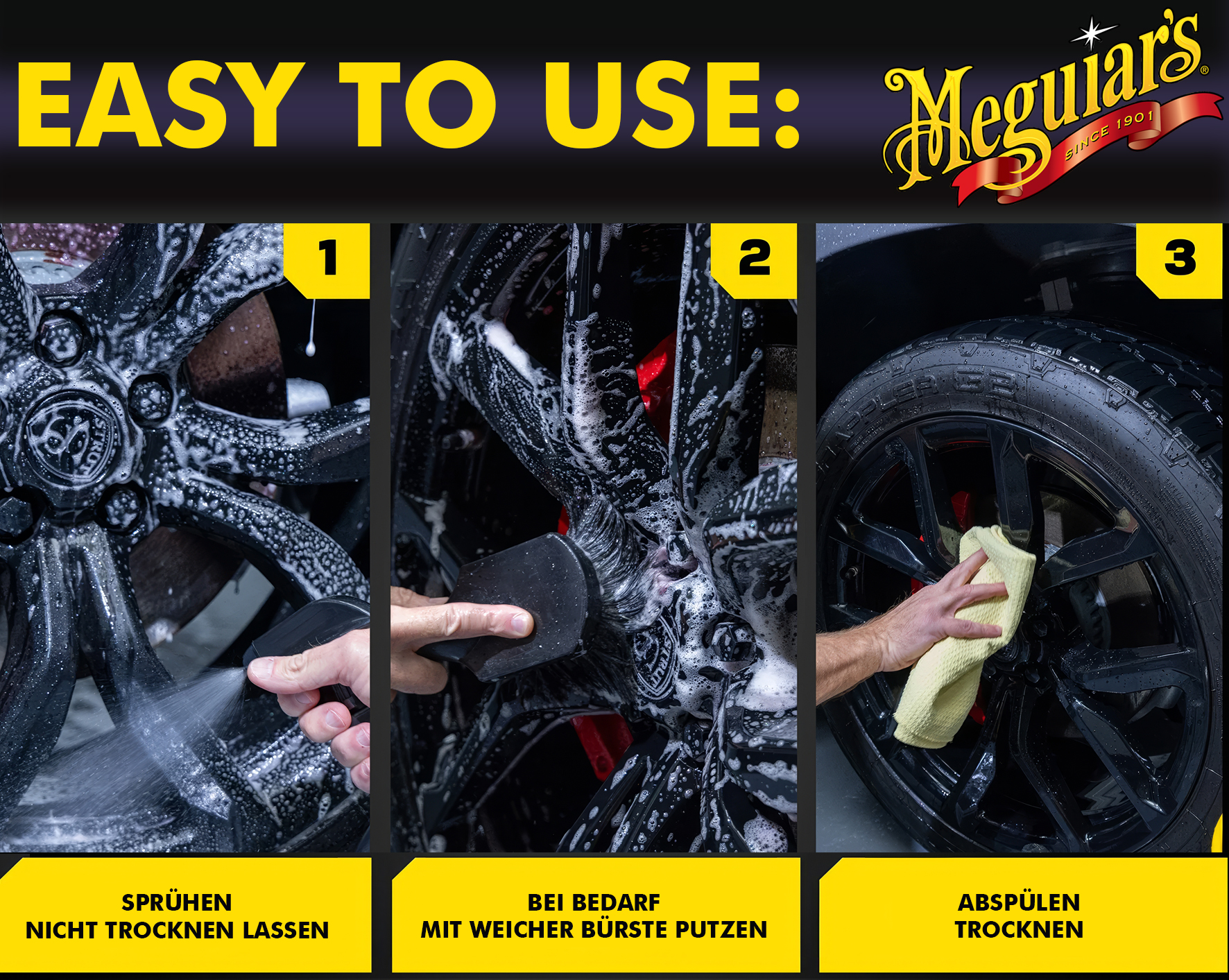 EASY TO USE:

Meguiar's®
SINCE 1901

1

2

3

SPRÜHEN
NICHT TROCKNEN LASSEN

BEI BEDARF
MIT WEICHER BÜRSTE PUTZEN

ABSPÜLEN
TROCKNEN